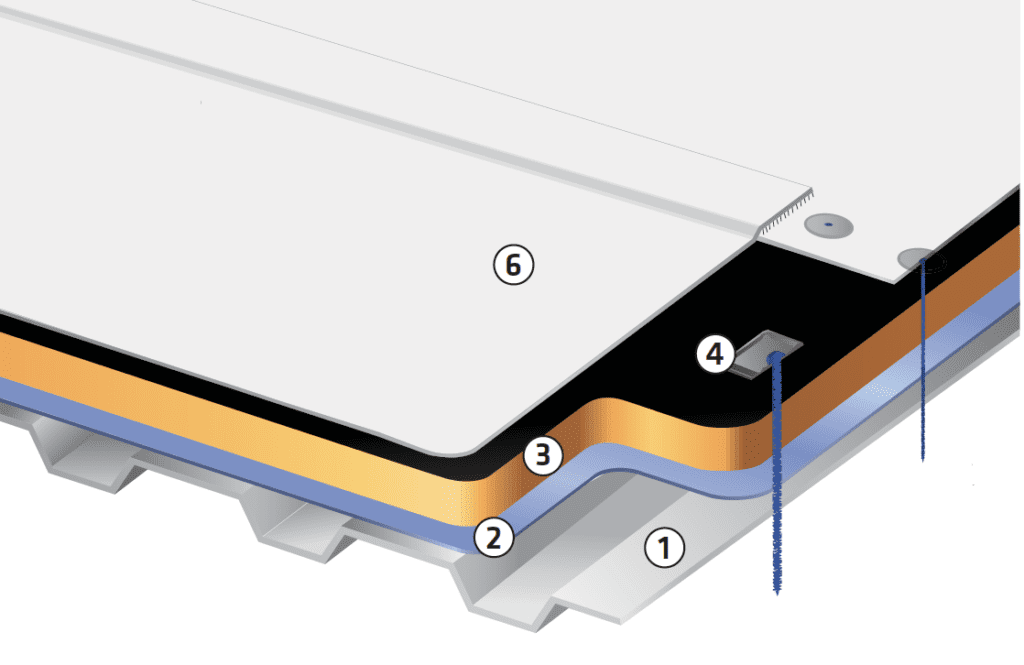 6

4

3

2

1